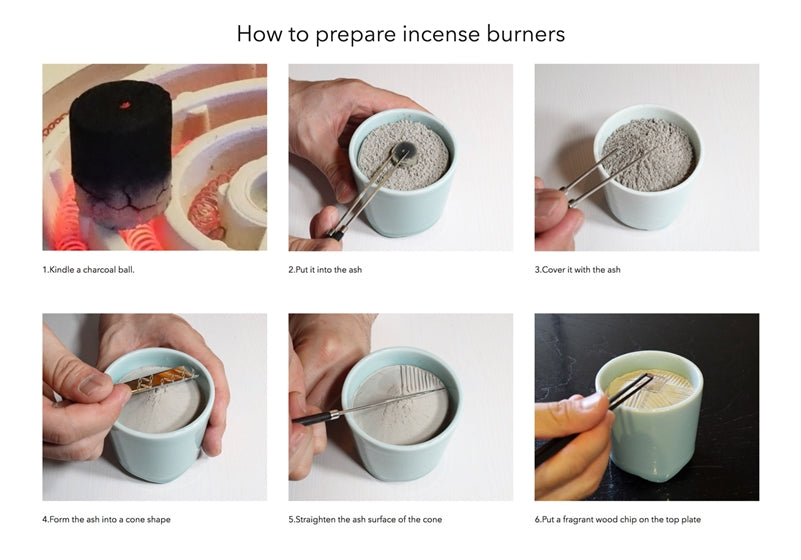 How to prepare incense burners

1.Kindle a charcoal ball.

2.Put it into the ash

3.Cover it with the ash

4.Form the ash into a cone shape

5.Straighten the ash surface of the cone

6.Put a fragrant wood chip on the top plate